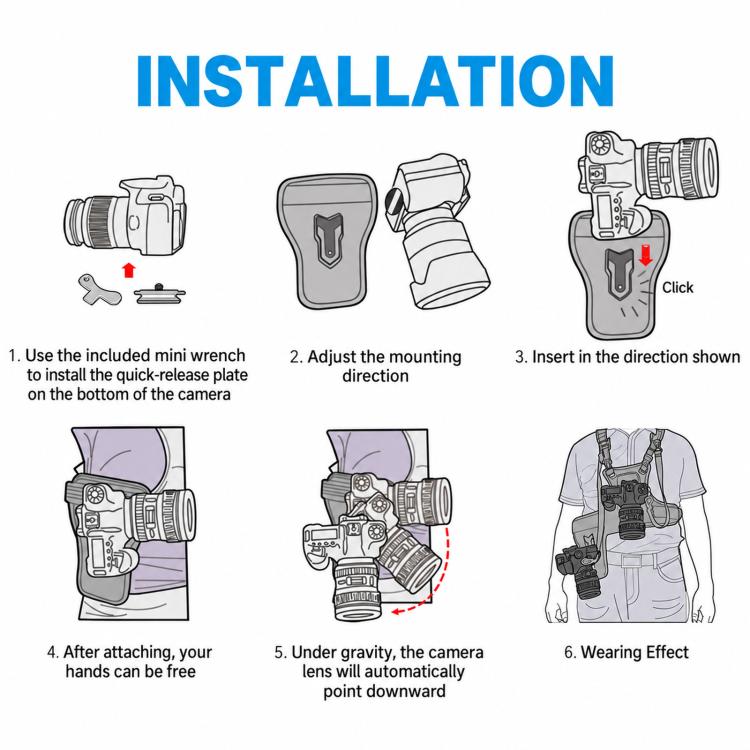 INSTALLATION

Click

1. Use the included mini wrench to install the quick-release plate on the bottom of the camera

2. Adjust the mounting direction

3. Insert in the direction shown

4. After attaching, your hands can be free

5. Under gravity, the camera lens will automatically point downward

6. Wearing Effect