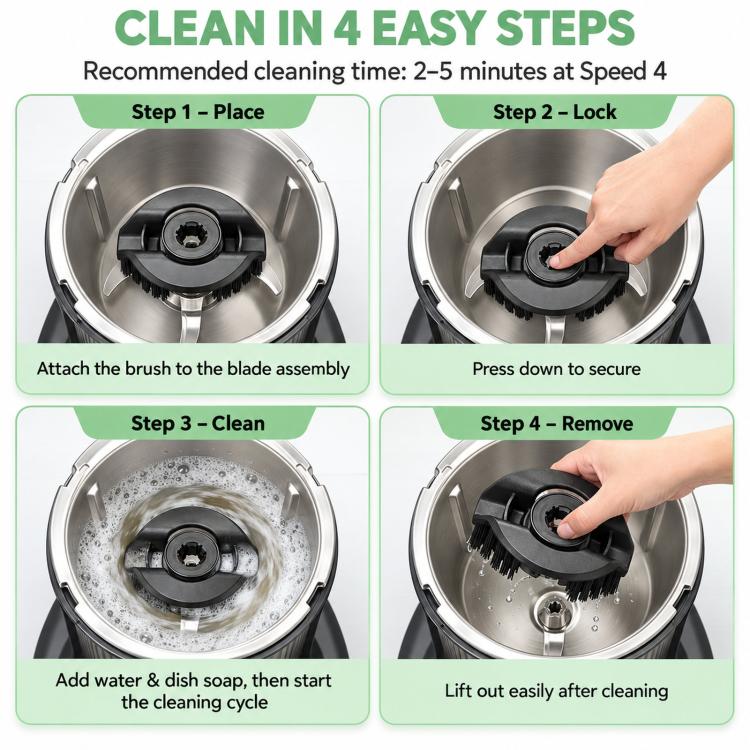 CLEAN IN 4 EASY STEPS

Recommended cleaning time: 2–5 minutes at Speed 4

Step 1 – Place

Attach the brush to the blade assembly

Step 2 – Lock

Press down to secure

Step 3 – Clean

Add water & dish soap, then start the cleaning cycle

Step 4 – Remove

Lift out easily after cleaning