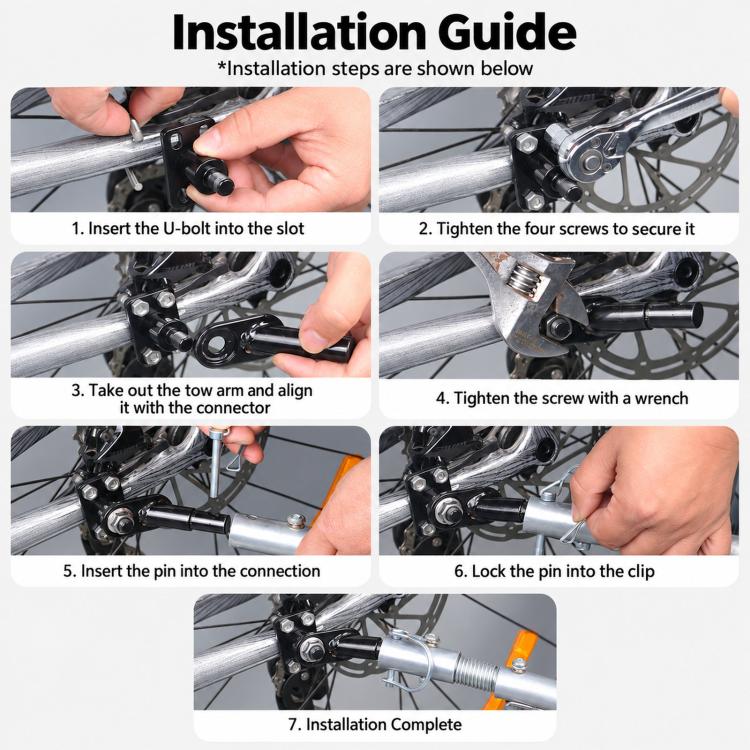 Installation Guide
*Installation steps are shown below

1. Insert the U-bolt into the slot

2. Tighten the four screws to secure it

3. Take out the tow arm and align it with the connector

4. Tighten the screw with a wrench

5. Insert the pin into the connection

6. Lock the pin into the clip

7. Installation Complete