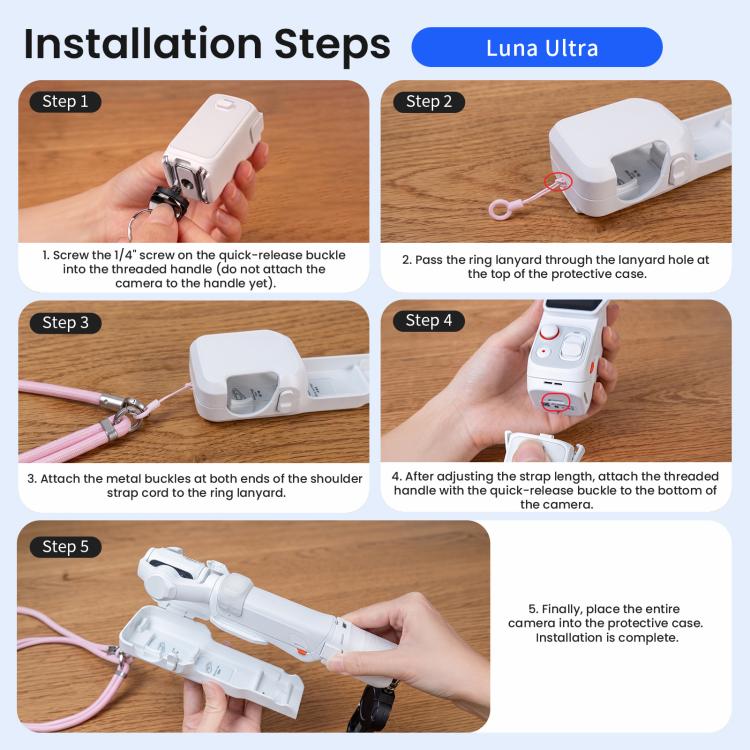 Installation Steps

Luna Ultra

Step 1

1. Screw the 1/4" screw on the quick-release buckle into the threaded handle (do not attach the camera to the handle yet).

Step 2

2. Pass the ring lanyard through the lanyard hole at the top of the protective case.

Step 3

3. Attach the metal buckles at both ends of the shoulder strap cord to the ring lanyard.

Step 4

4. After adjusting the strap length, attach the threaded handle with the quick-release buckle to the bottom of the camera.

Step 5

5. Finally, place the entire camera into the protective case. Installation is complete.