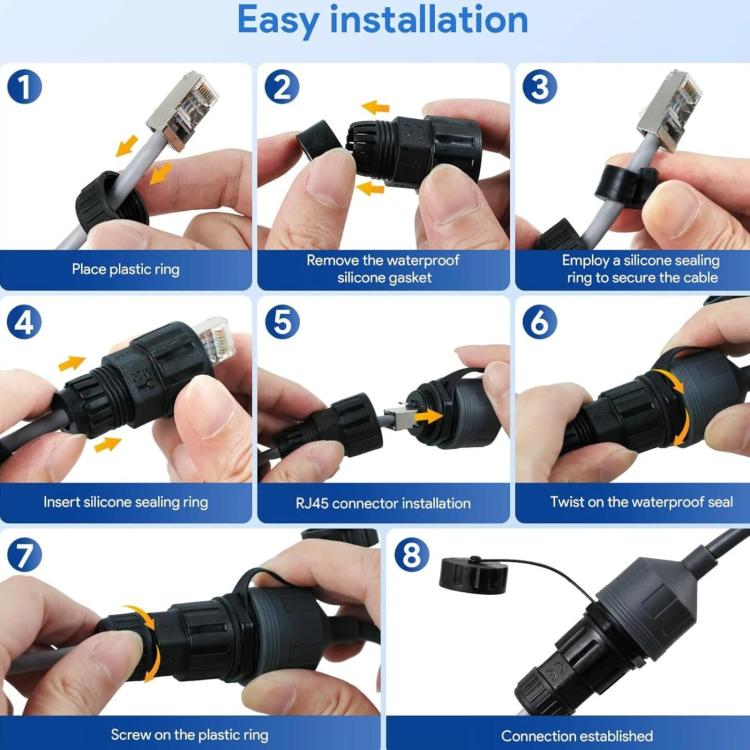 Easy installation

1
Place plastic ring

2
Remove the waterproof silicone gasket

3
Employ a silicone sealing ring to secure the cable

4
Insert silicone sealing ring

5
RJ45 connector installation

6
Twist on the waterproof seal

7
Screw on the plastic ring

8
Connection established