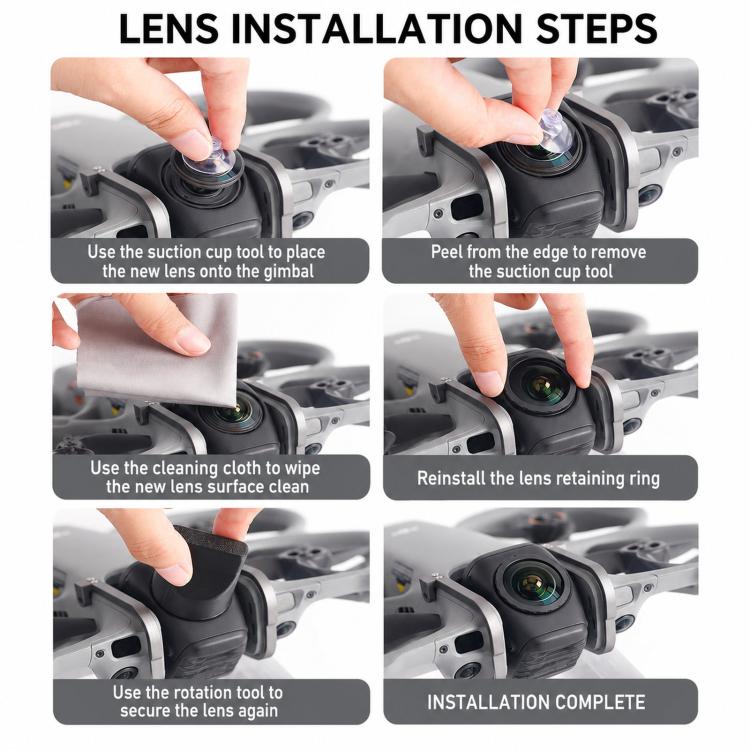 LENS INSTALLATION STEPS

Use the suction cup tool to place the new lens onto the gimbal

Peel from the edge to remove the suction cup tool

Use the cleaning cloth to wipe the new lens surface clean

Reinstall the lens retaining ring

Use the rotation tool to secure the lens again

INSTALLATION COMPLETE