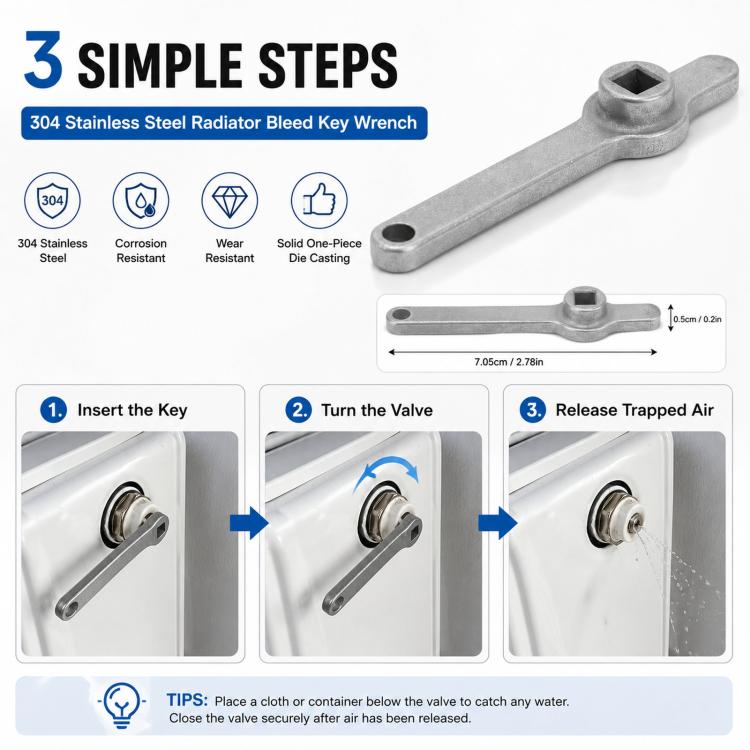 3 SIMPLE STEPS

304 Stainless Steel Radiator Bleed Key Wrench

304

304 Stainless Steel

Corrosion Resistant

Wear Resistant

Solid One-Piece Die Casting

0.5cm / 0.2in

7.05cm / 2.78in

1. Insert the Key

2. Turn the Valve

3. Release Trapped Air

TIPS: Place a cloth or container below the valve to catch any water. Close the valve securely after air has been released.