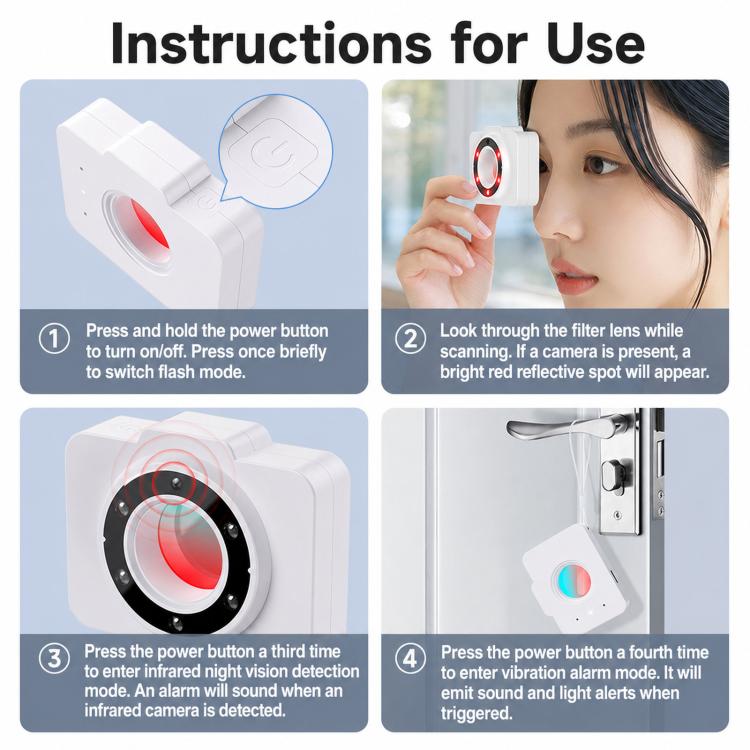 Instructions for Use

① Press and hold the power button to turn on/off. Press once briefly to switch flash mode.

② Look through the filter lens while scanning. If a camera is present, a bright red reflective spot will appear.

③ Press the power button a third time to enter infrared night vision detection mode. An alarm will sound when an infrared camera is detected.

④ Press the power button a fourth time to enter vibration alarm mode. It will emit sound and light alerts when triggered.