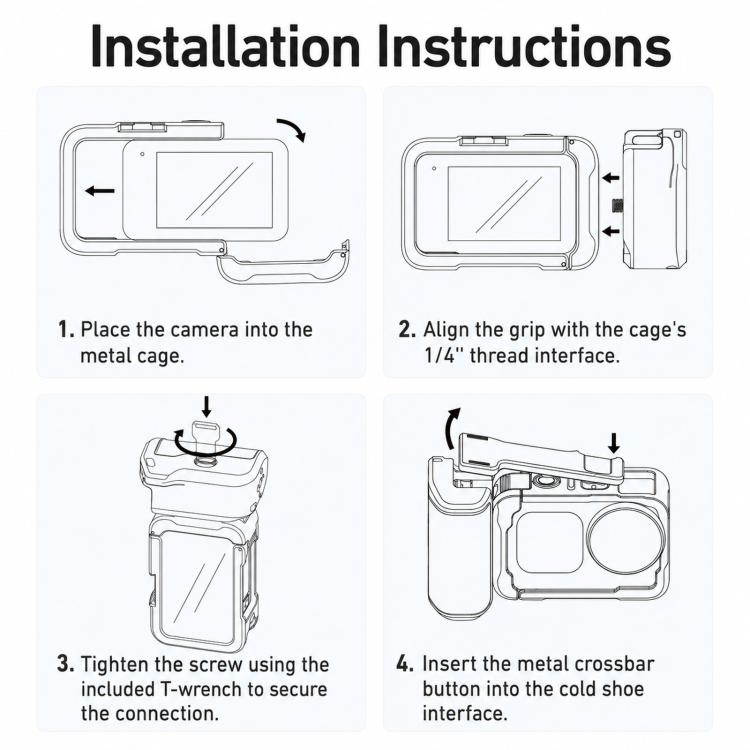 Installation Instructions

1. Place the camera into the metal cage.

2. Align the grip with the cage's 1/4'' thread interface.

3. Tighten the screw using the included T-wrench to secure the connection.

4. Insert the metal crossbar button into the cold shoe interface.