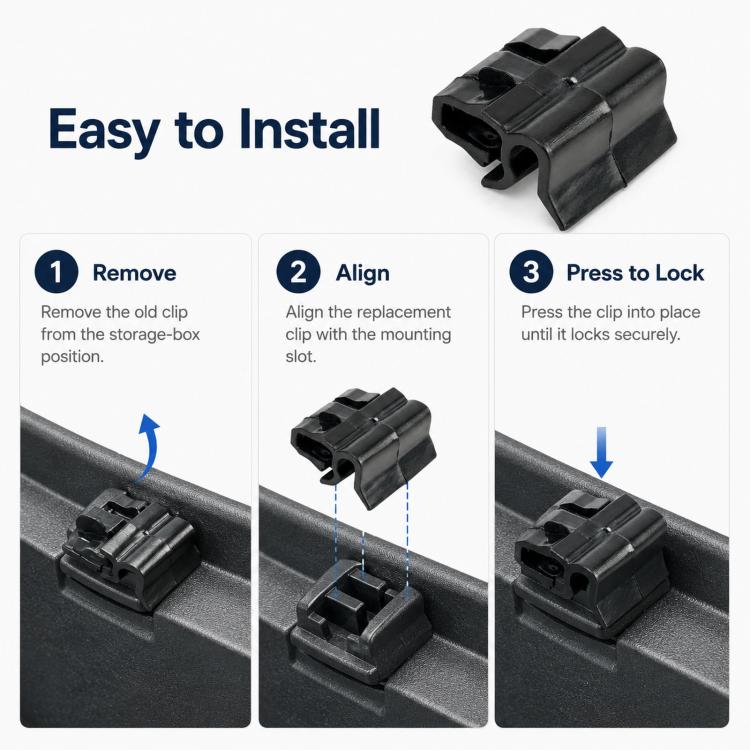 Easy to Install

1 Remove

Remove the old clip from the storage-box position.

2 Align

Align the replacement clip with the mounting slot.

3 Press to Lock

Press the clip into place until it locks securely.