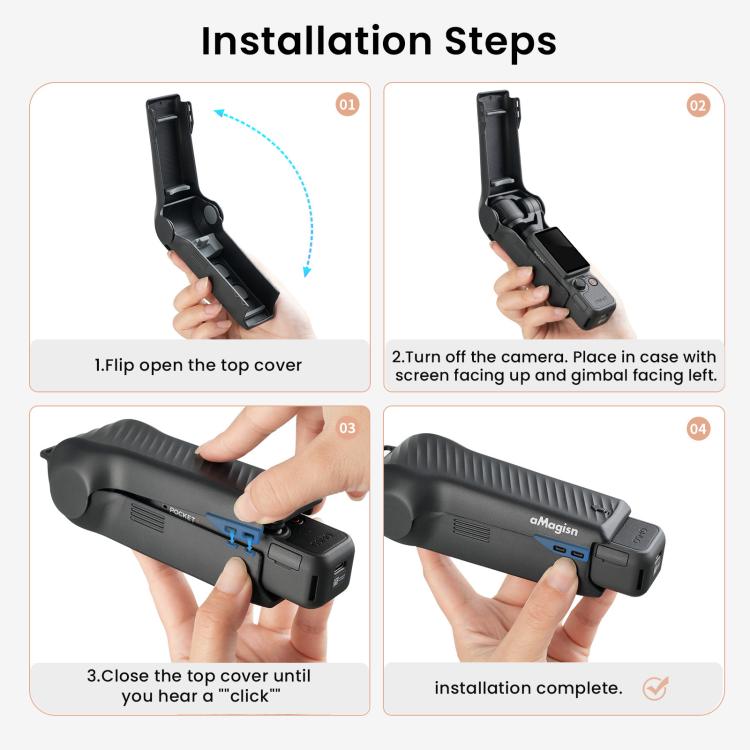 Installation Steps

01

1.Flip open the top cover

02

2.Turn off the camera. Place in case with screen facing up and gimbal facing left.

03

POCKET

3.Close the top cover until you hear a ""click""

04

aMagisn

installation complete.