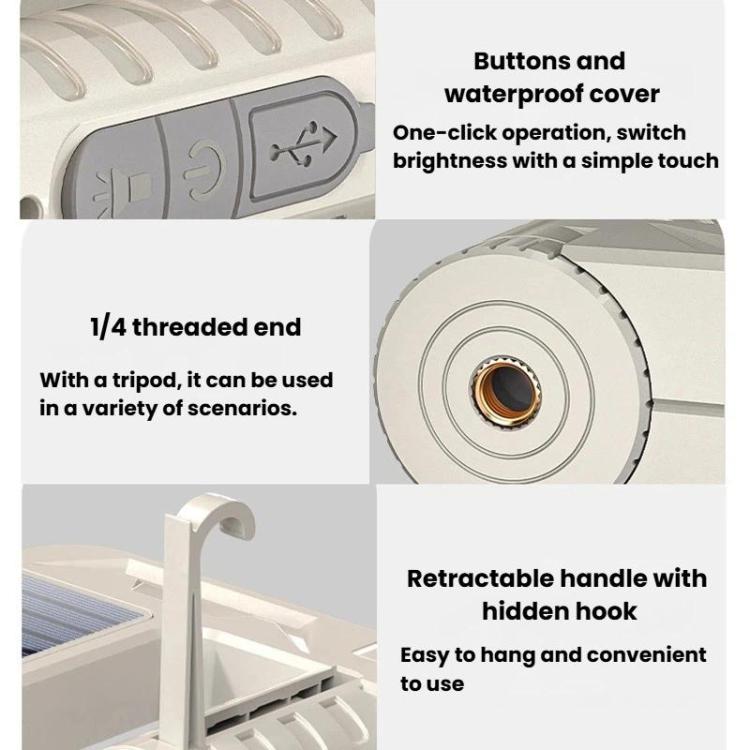 Buttons and waterproof cover

One-click operation, switch brightness with a simple touch

1/4 threaded end

With a tripod, it can be used in a variety of scenarios.

Retractable handle with hidden hook

Easy to hang and convenient to use