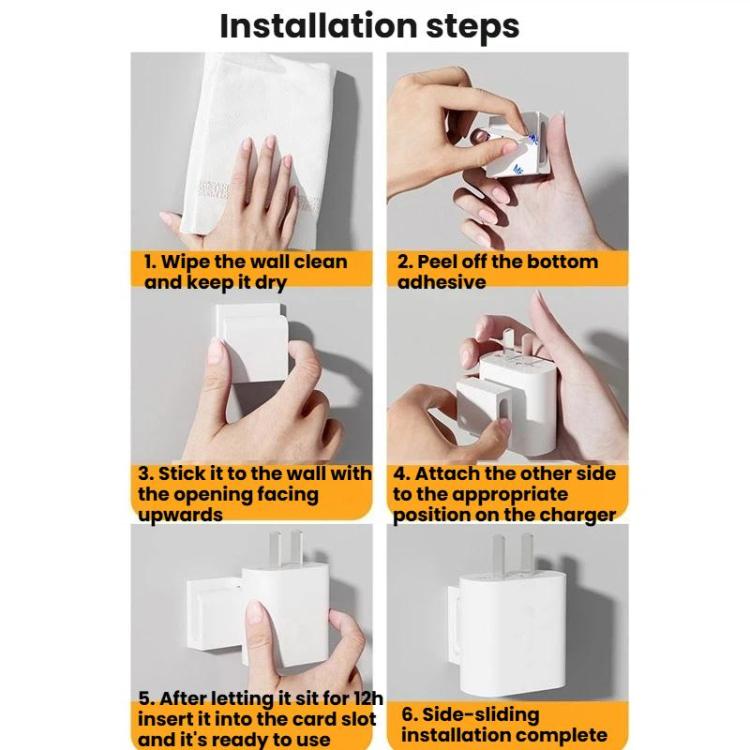 Installation steps

1. Wipe the wall clean and keep it dry

2. Peel off the bottom adhesive

3. Stick it to the wall with the opening facing upwards

4. Attach the other side to the appropriate position on the charger

5. After letting it sit for 12h insert it into the card slot and it's ready to use

6. Side-sliding installation complete