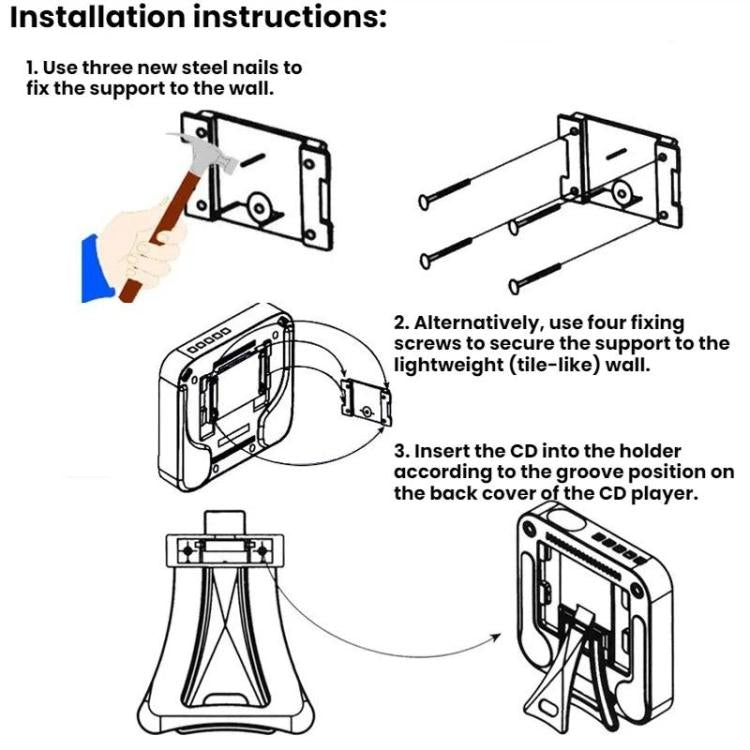 Installation instructions:

1. Use three new steel nails to fix the support to the wall.

2. Alternatively, use four fixing screws to secure the support to the lightweight (tile-like) wall.

3. Insert the CD into the holder according to the groove position on the back cover of the CD player.