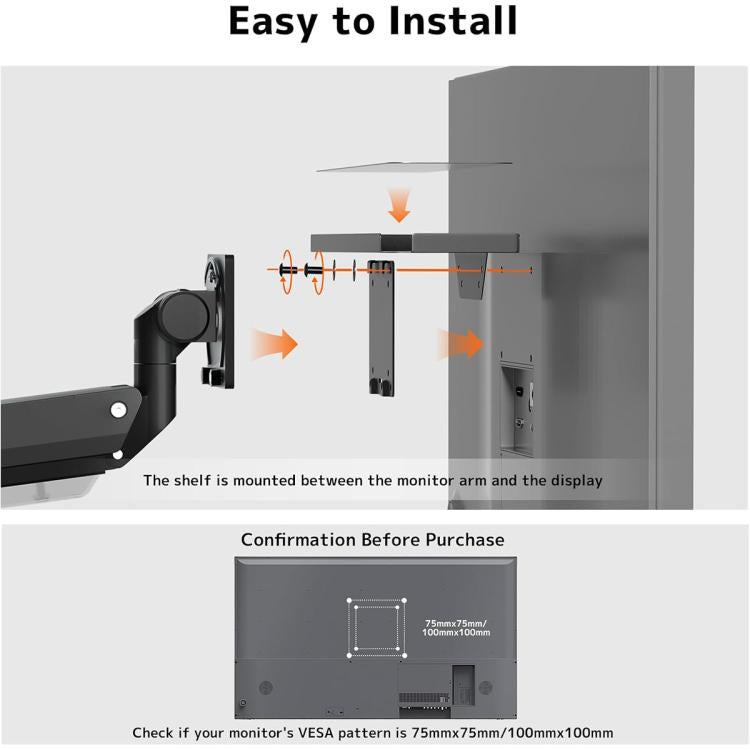 Easy to Install

The shelf is mounted between the monitor arm and the display

Confirmation Before Purchase

75mmx75mm/
100mmx100mm

Check if your monitor's VESA pattern is 75mmx75mm/100mmx100mm