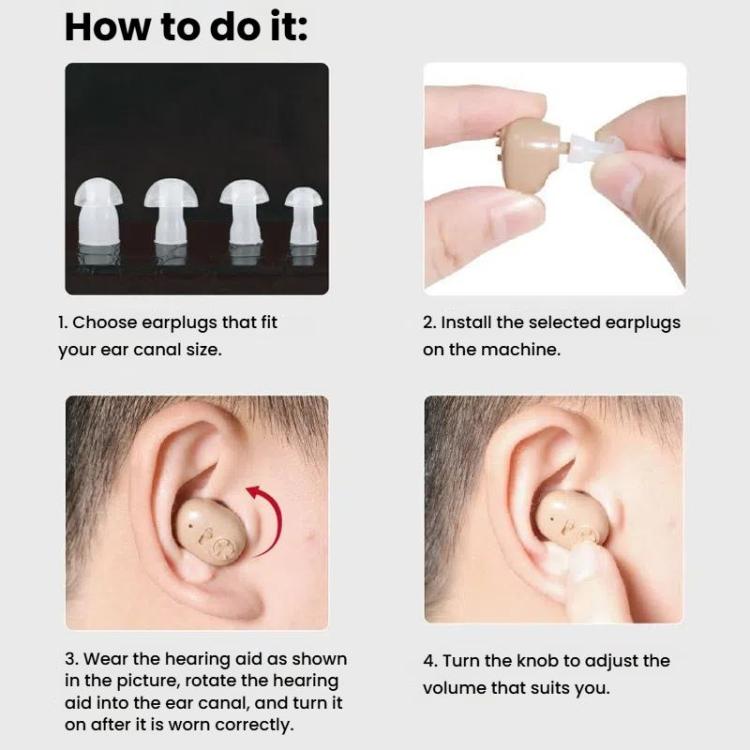 How to do it:

1. Choose earplugs that fit your ear canal size.

2. Install the selected earplugs on the machine.

3. Wear the hearing aid as shown in the picture, rotate the hearing aid into the ear canal, and turn it on after it is worn correctly.

4. Turn the knob to adjust the volume that suits you.