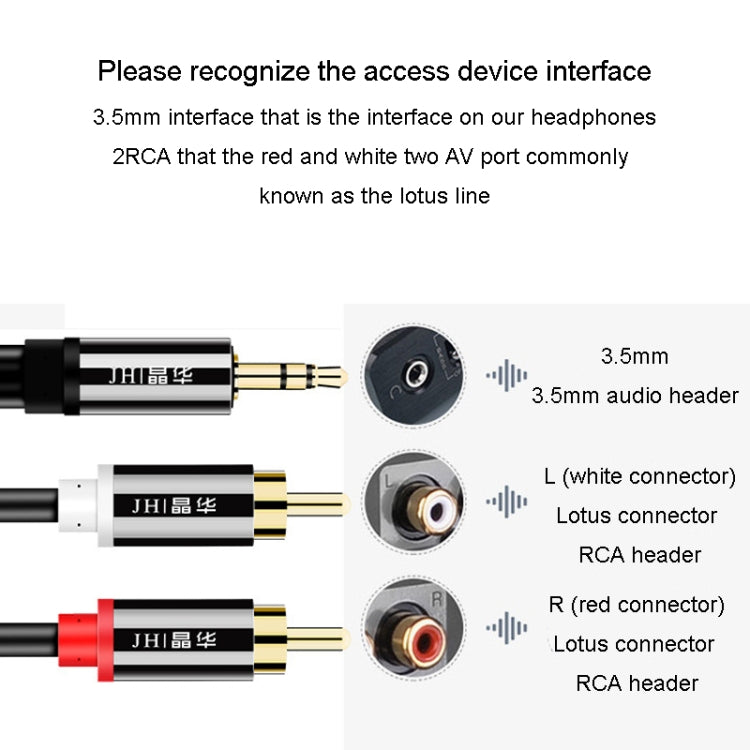 Please recognize the access device interface

3.5mm interface that is the interface on our headphones
2RCA that the red and white two AV port commonly known as the lotus line

JH|晶华

3.5mm
3.5mm audio header

JH|晶华

L

L (white connector)
Lotus connector
RCA header

JH|晶华

R

R (red connector)
Lotus connector
RCA header