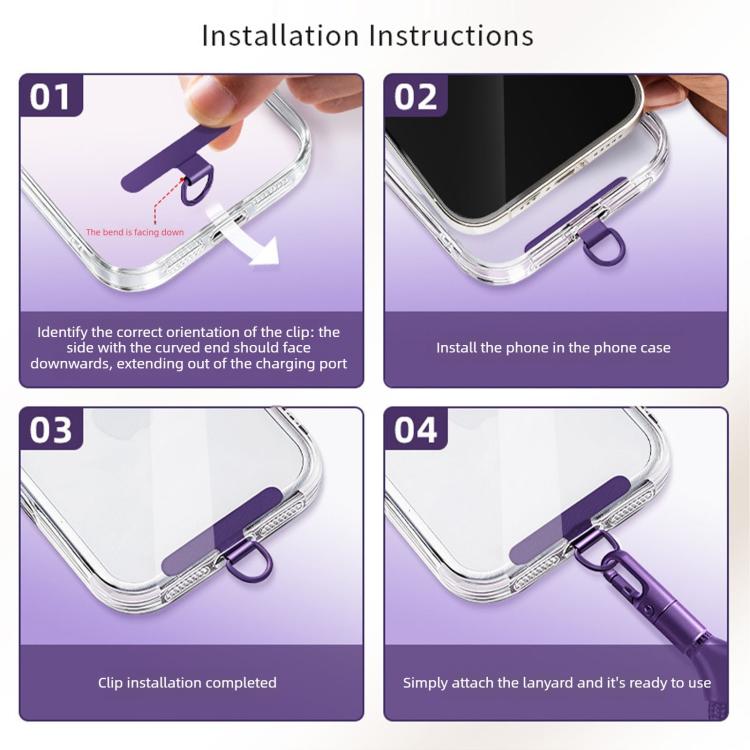 Installation Instructions

01

The bend is facing down

Identify the correct orientation of the clip: the side with the curved end should face downwards, extending out of the charging port

02

Install the phone in the phone case

03

Clip installation completed

04

Simply attach the lanyard and it's ready to use