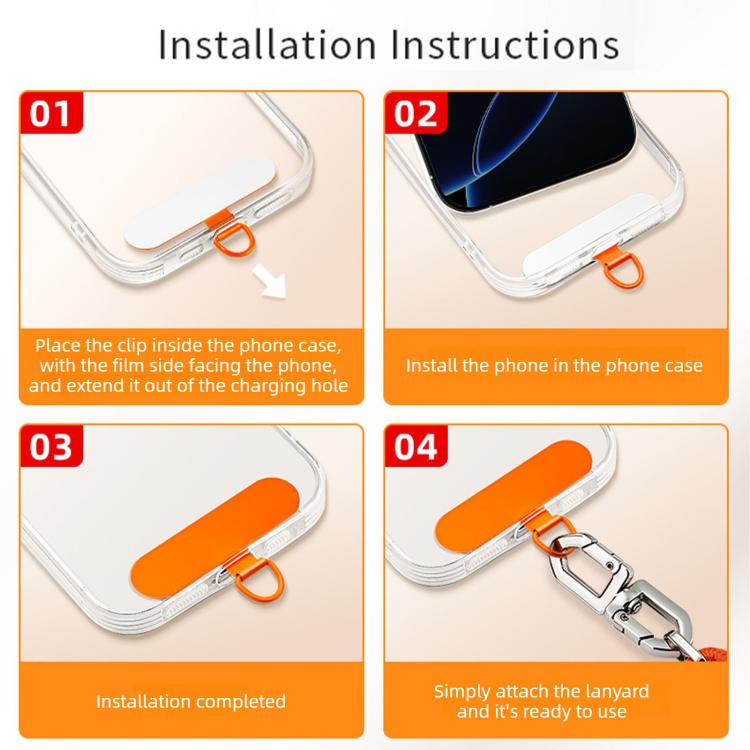 Installation Instructions

01

Place the clip inside the phone case, with the film side facing the phone, and extend it out of the charging hole

02

Install the phone in the phone case

03

Installation completed

04

Simply attach the lanyard and it's ready to use