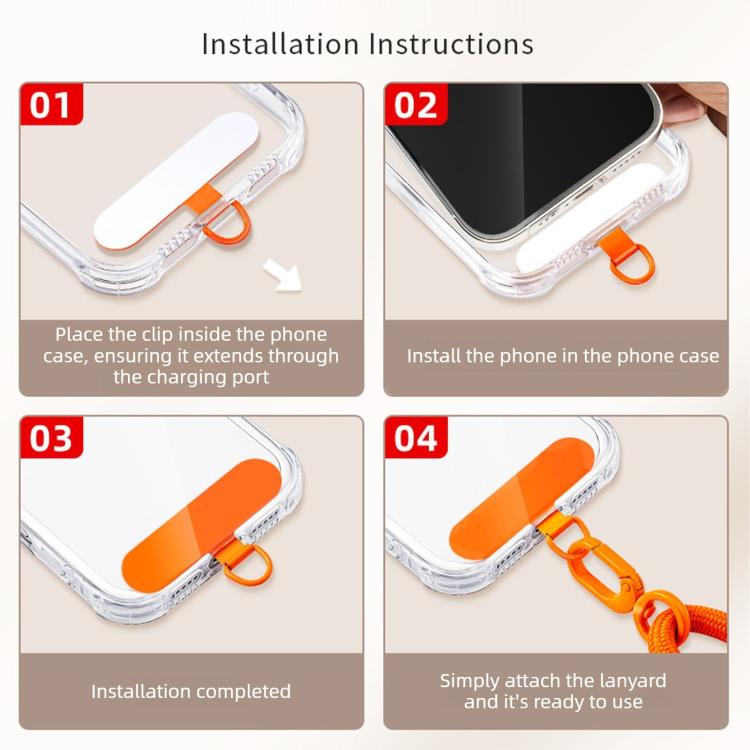 Installation Instructions

01

Place the clip inside the phone case, ensuring it extends through the charging port

02

Install the phone in the phone case

03

Installation completed

04

Simply attach the lanyard and it's ready to use