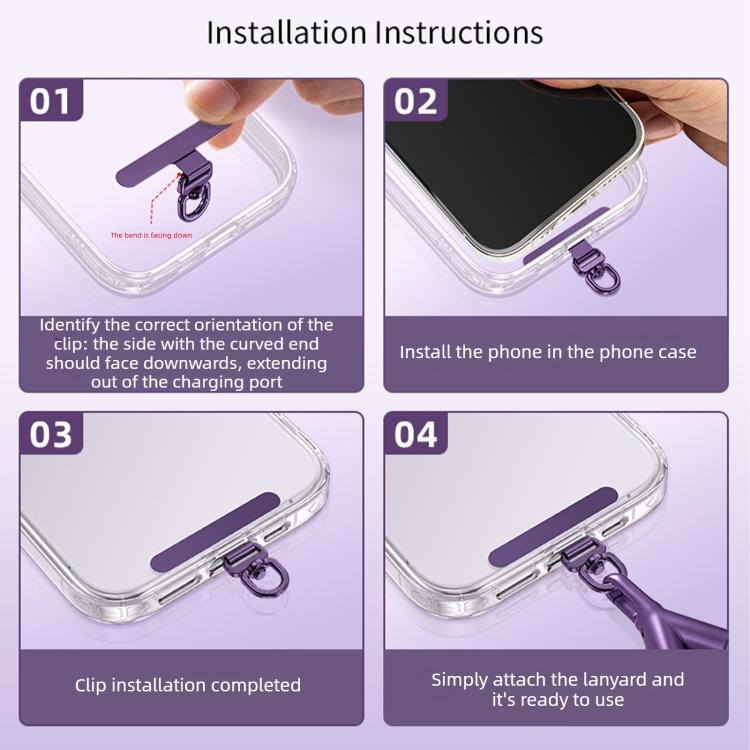 Installation Instructions

01

The bend is facing down

Identify the correct orientation of the clip: the side with the curved end should face downwards, extending out of the charging port

02

Install the phone in the phone case

03

Clip installation completed

04

Simply attach the lanyard and it's ready to use