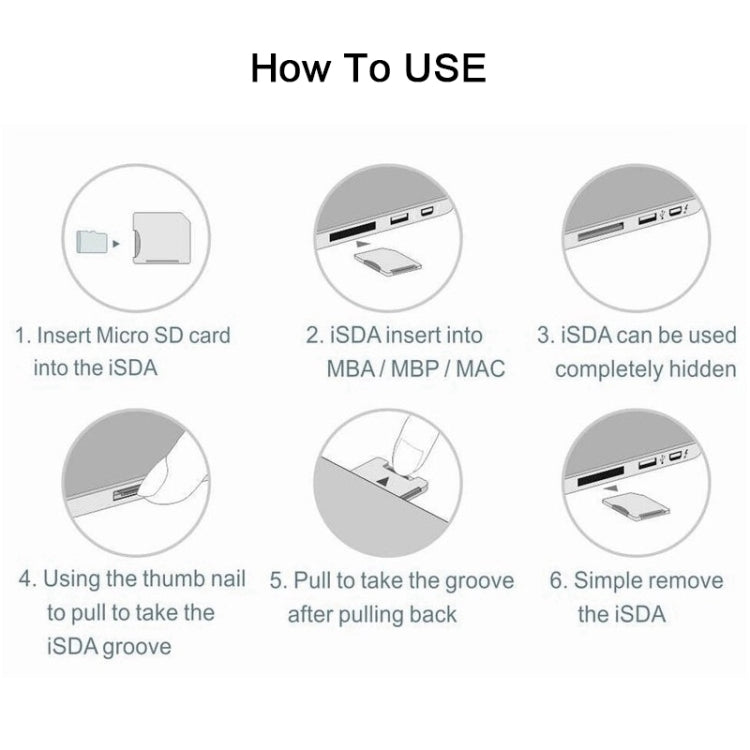 How To USE

1. Insert Micro SD card into the iSDA

2. iSDA insert into MBA / MBP / MAC

3. iSDA can be used completely hidden

4. Using the thumb nail to pull to take the iSDA groove

5. Pull to take the groove after pulling back

6. Simple remove the iSDA