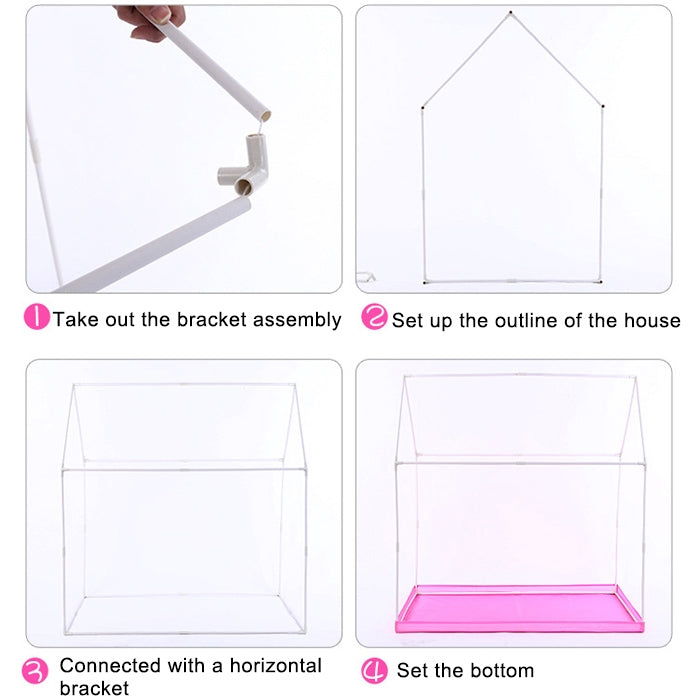 1 Take out the bracket assembly

2 Set up the outline of the house

3 Connected with a horizontal bracket

4 Set the bottom