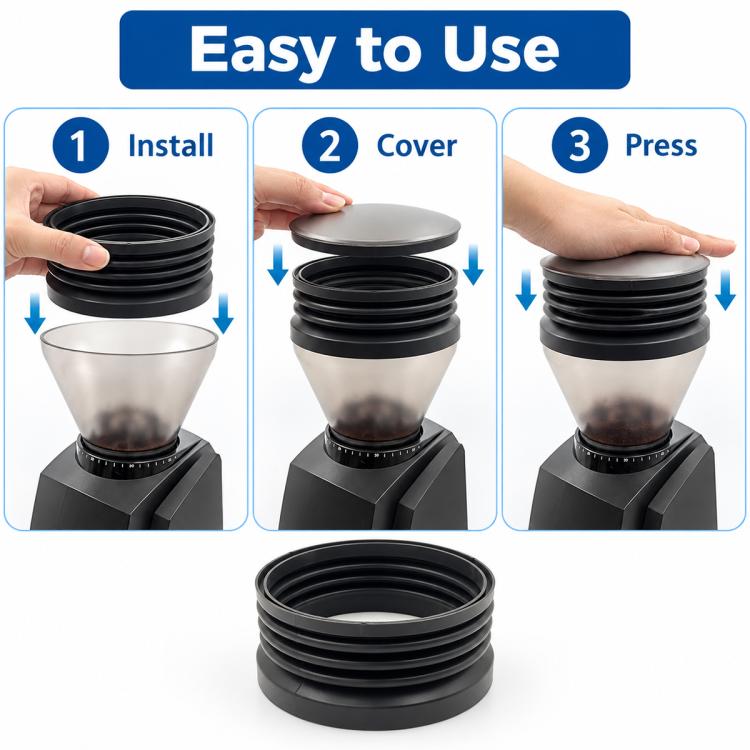 Easy to Use

1 Install

2 Cover

3 Press