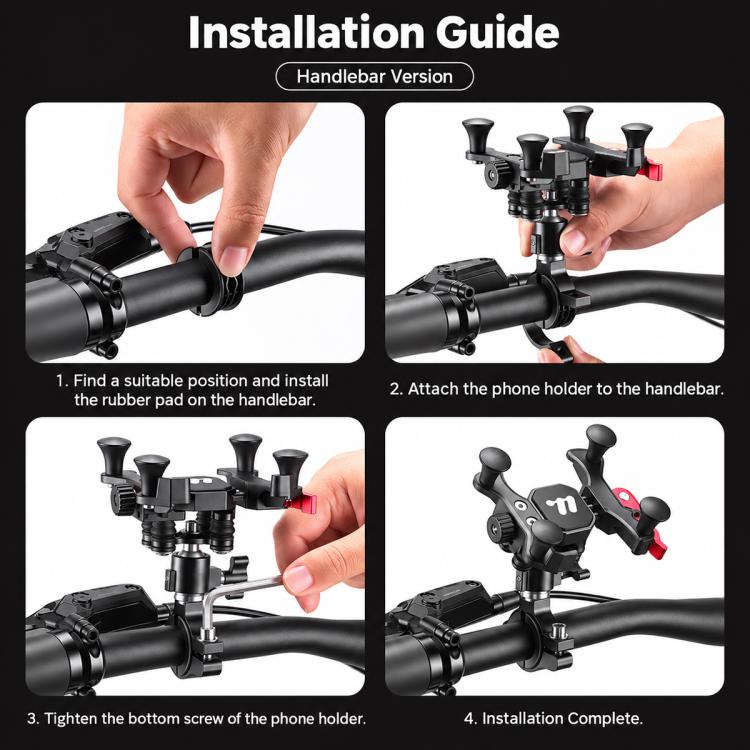 Installation Guide

Handlebar Version

1. Find a suitable position and install the rubber pad on the handlebar.

2. Attach the phone holder to the handlebar.

3. Tighten the bottom screw of the phone holder.

4. Installation Complete.