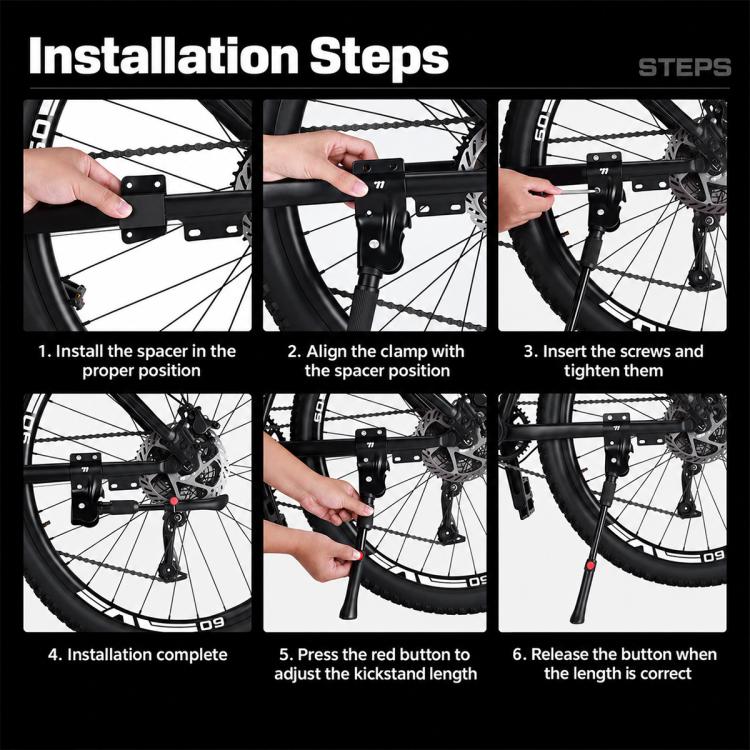 Installation Steps

STEPS

1. Install the spacer in the proper position

2. Align the clamp with the spacer position

3. Insert the screws and tighten them

4. Installation complete

5. Press the red button to adjust the kickstand length

6. Release the button when the length is correct