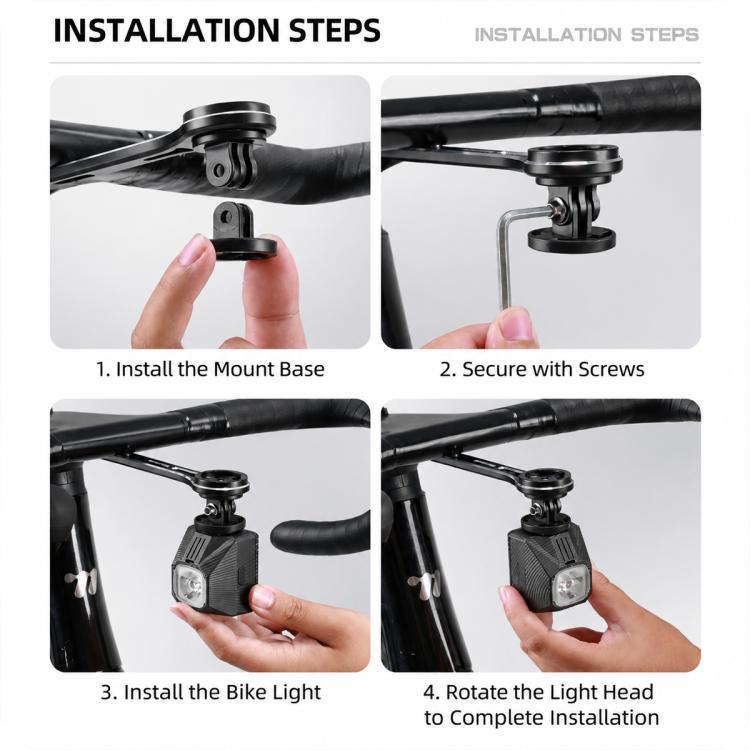 INSTALLATION STEPS

INSTALLATION STEPS

1. Install the Mount Base

2. Secure with Screws

3. Install the Bike Light

4. Rotate the Light Head to Complete Installation