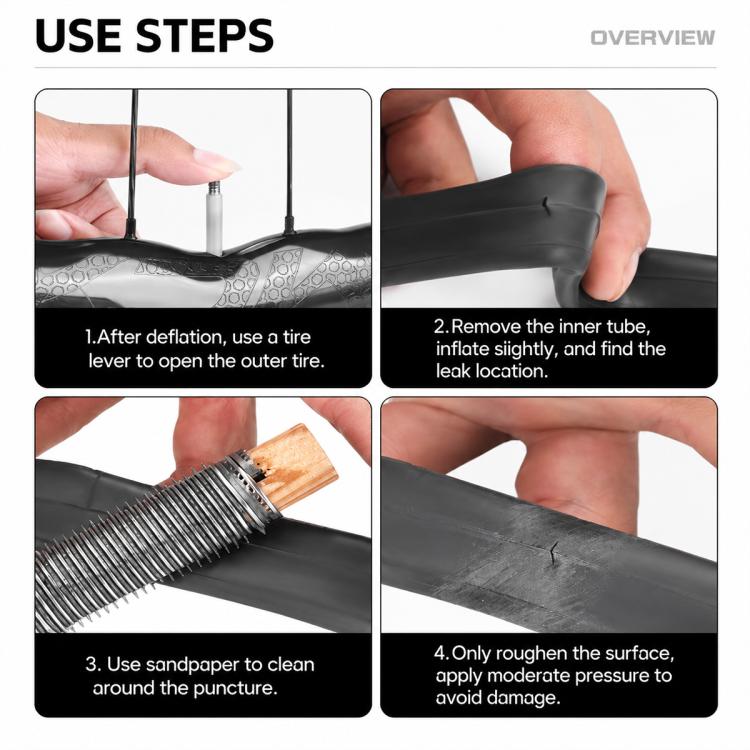 USE STEPS

OVERVIEW

1.After deflation, use a tire lever to open the outer tire.

2.Remove the inner tube, inflate siightly, and find the leak location.

3. Use sandpaper to clean around the puncture.

4.Only roughen the surface, apply moderate pressure to avoid damage.