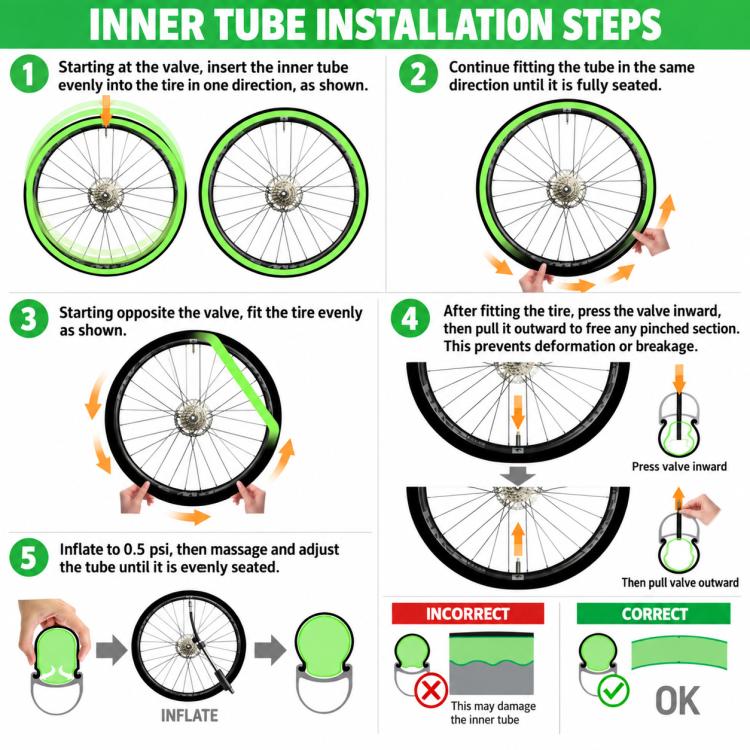 INNER TUBE INSTALLATION STEPS

1 Starting at the valve, insert the inner tube evenly into the tire in one direction, as shown.

2 Continue fitting the tube in the same direction until it is fully seated.

3 Starting opposite the valve, fit the tire evenly as shown.

4 After fitting the tire, press the valve inward, then pull it outward to free any pinched section. This prevents deformation or breakage.

Press valve inward

Then pull valve outward

5 Inflate to 0.5 psi, then massage and adjust the tube until it is evenly seated.

INFLATE

INCORRECT

This may damage the inner tube

CORRECT

OK