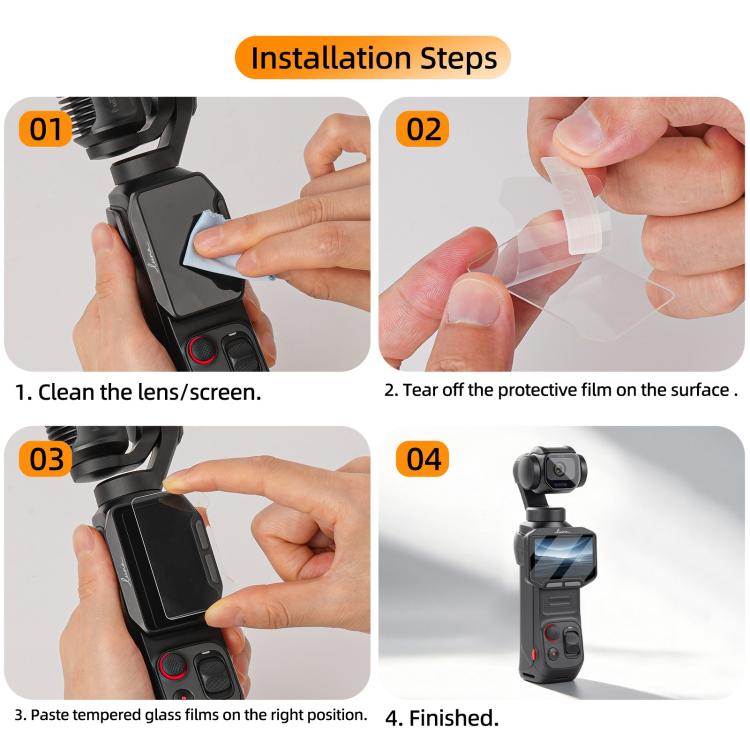 Installation Steps

01

1. Clean the lens/screen.

02

2. Tear off the protective film on the surface .

03

3. Paste tempered glass films on the right position.

04

4. Finished.