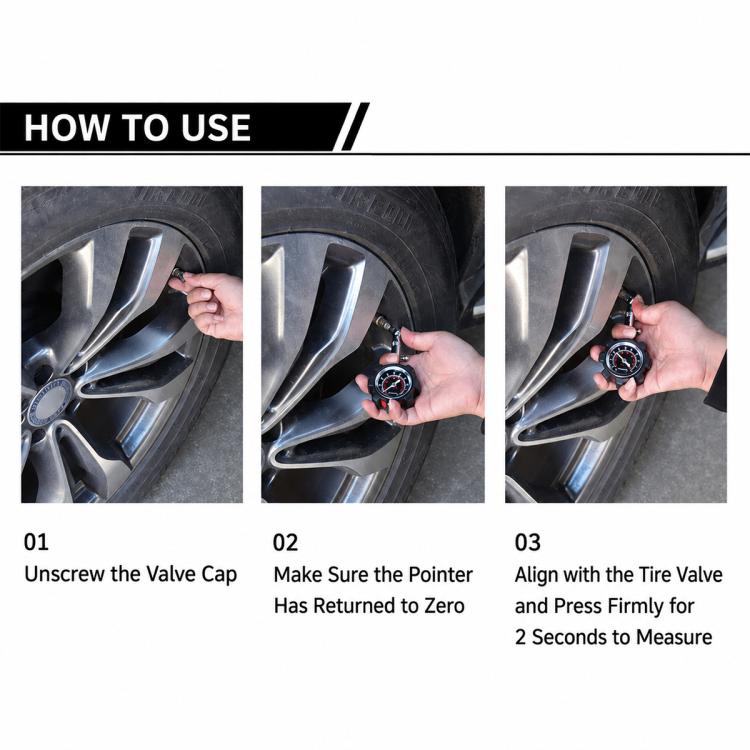 HOW TO USE

01
Unscrew the Valve Cap

02
Make Sure the Pointer Has Returned to Zero

03
Align with the Tire Valve and Press Firmly for 2 Seconds to Measure