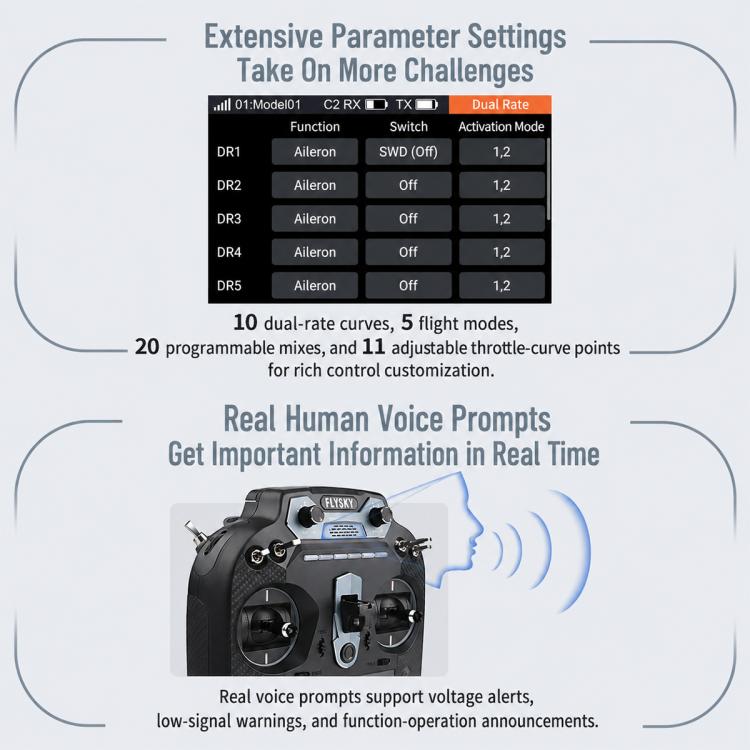 Extensive Parameter Settings
Take On More Challenges

01:Model01 C2 RX TX Dual Rate

| | Function | Switch | Activation Mode |
|---|---|---|---|
| DR1 | Aileron | SWD (Off) | 1,2 |
| DR2 | Aileron | Off | 1,2 |
| DR3 | Aileron | Off | 1,2 |
| DR4 | Aileron | Off | 1,2 |
| DR5 | Aileron | Off | 1,2 |

10 dual-rate curves, 5 flight modes, 20 programmable mixes, and 11 adjustable throttle-curve points for rich control customization.

Real Human Voice Prompts
Get Important Information in Real Time

FLYSKY

Real voice prompts support voltage alerts, low-signal warnings, and function-operation announcements.