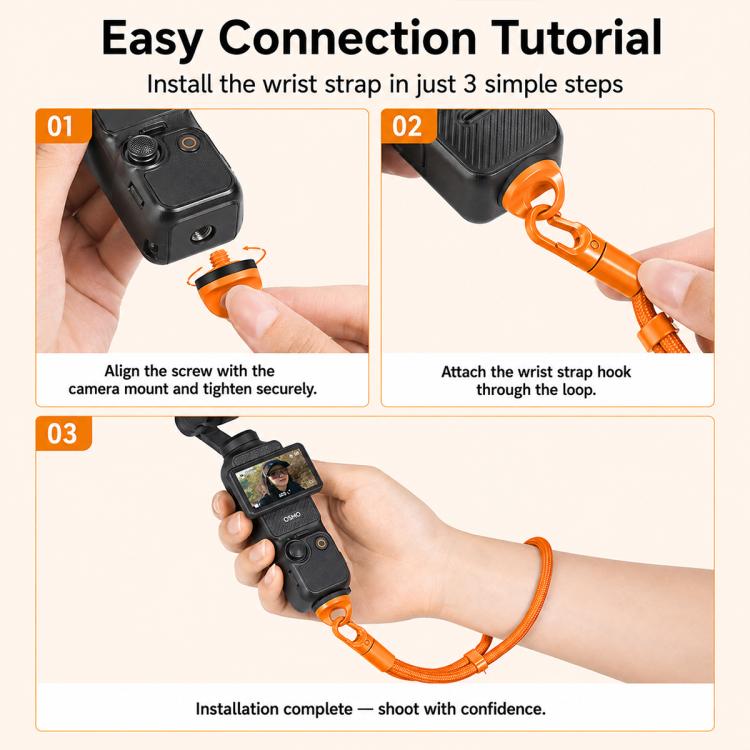 Easy Connection Tutorial

Install the wrist strap in just 3 simple steps

01

Align the screw with the camera mount and tighten securely.

02

Attach the wrist strap hook through the loop.

03

OSMO

Installation complete — shoot with confidence.