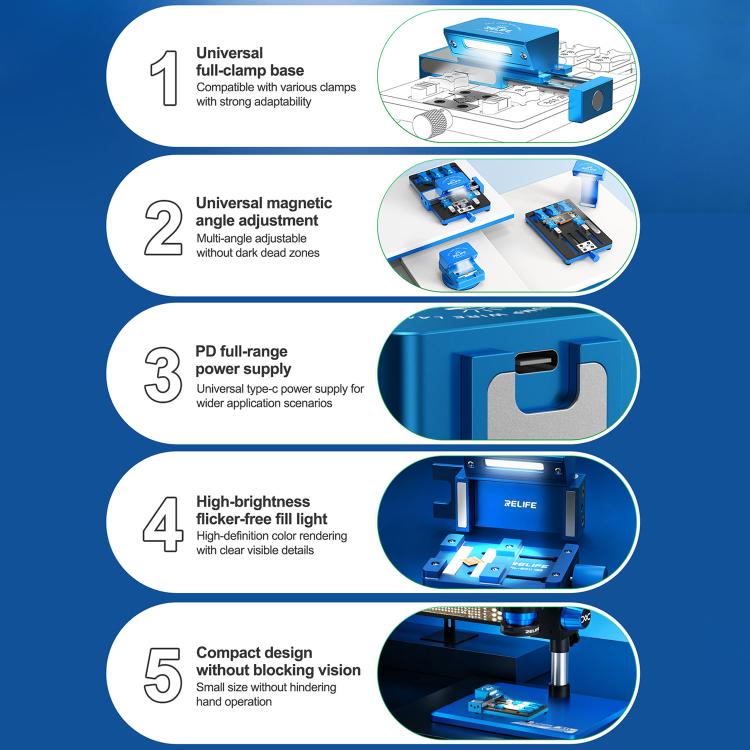 1
Universal full-clamp base
Compatible with various clamps with strong adaptability

2
Universal magnetic angle adjustment
Multi-angle adjustable without dark dead zones

3
PD full-range power supply
Universal type-c power supply for wider application scenarios

4
High-brightness flicker-free fill light
High-definition color rendering with clear visible details

RELIFE

RELIFE

5
Compact design without blocking vision
Small size without hindering hand operation