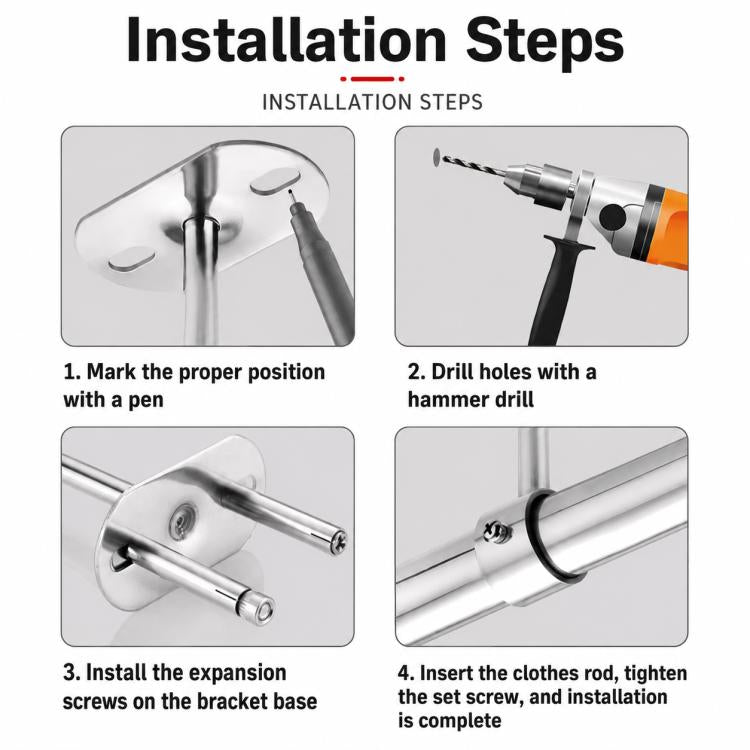 Installation Steps

INSTALLATION STEPS

1. Mark the proper position with a pen

2. Drill holes with a hammer drill

3. Install the expansion screws on the bracket base

4. Insert the clothes rod, tighten the set screw, and installation is complete