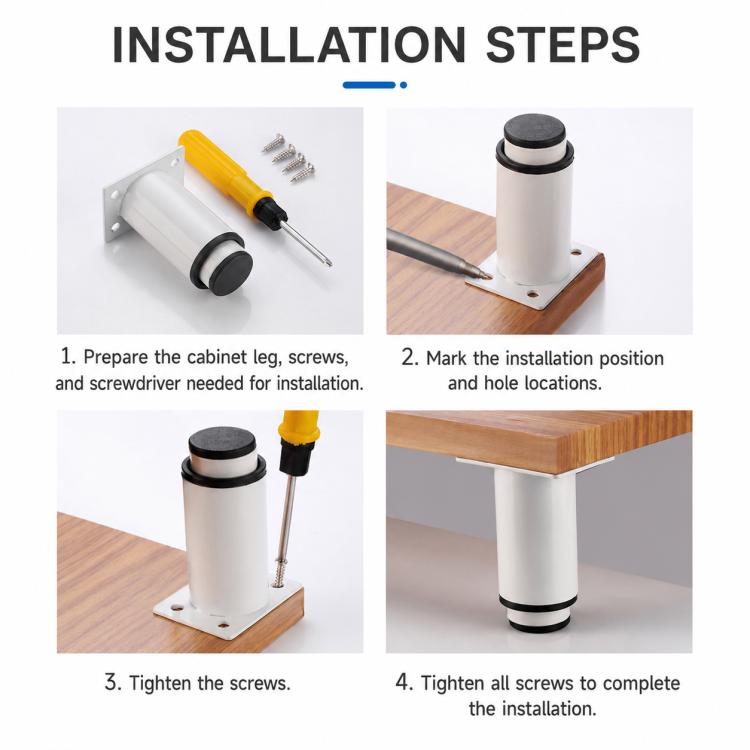 INSTALLATION STEPS

1. Prepare the cabinet leg, screws, and screwdriver needed for installation.

2. Mark the installation position and hole locations.

3. Tighten the screws.

4. Tighten all screws to complete the installation.