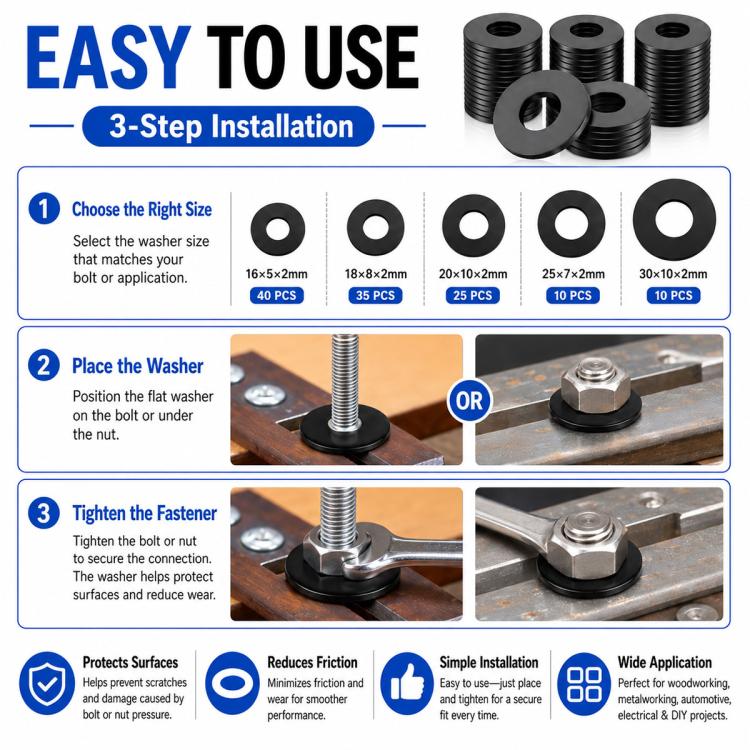 EASY TO USE

3-Step Installation

1 Choose the Right Size

Select the washer size that matches your bolt or application.

16×5×2mm
40 PCS

18×8×2mm
35 PCS

20×10×2mm
25 PCS

25×7×2mm
10 PCS

30×10×2mm
10 PCS

2 Place the Washer

Position the flat washer on the bolt or under the nut.

OR

3 Tighten the Fastener

Tighten the bolt or nut to secure the connection. The washer helps protect surfaces and reduce wear.

Protects Surfaces
Helps prevent scratches and damage caused by bolt or nut pressure.

Reduces Friction
Minimizes friction and wear for smoother performance.

Simple Installation
Easy to use—just place and tighten for a secure fit every time.

Wide Application
Perfect for woodworking, metalworking, automotive, electrical & DIY projects.