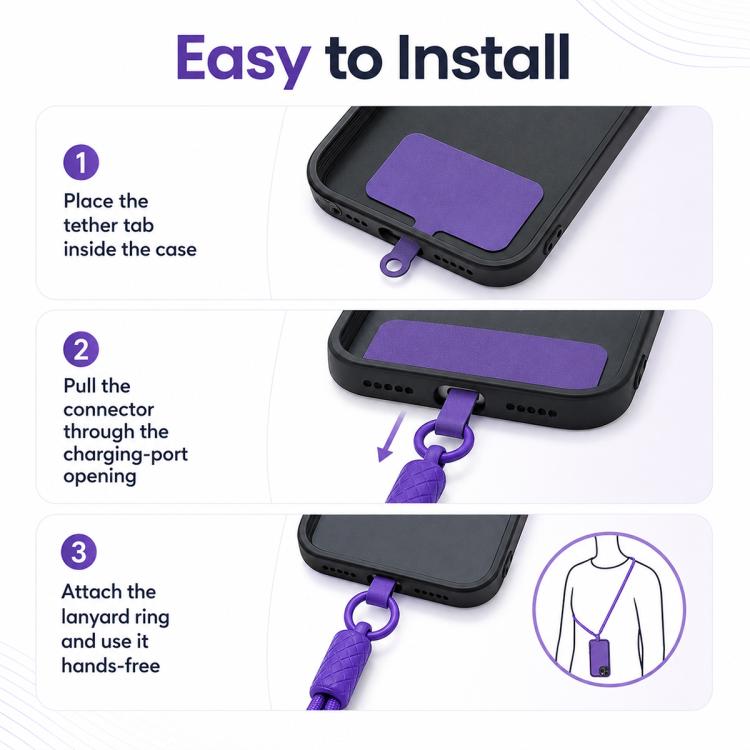 Easy to Install

1
Place the tether tab inside the case

2
Pull the connector through the charging-port opening

3
Attach the lanyard ring and use it hands-free