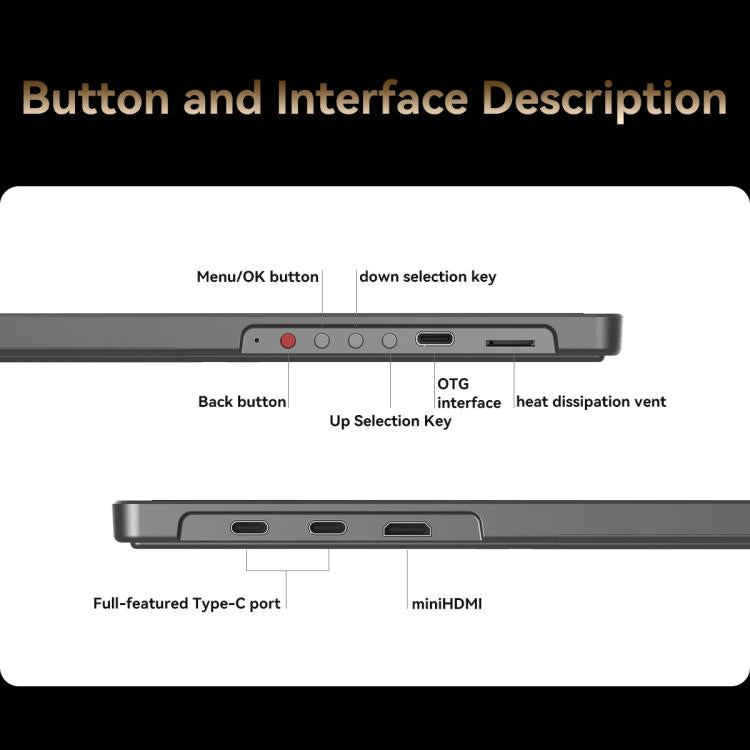 Button and Interface Description

Menu/OK button
down selection key

Back button
Up Selection Key
OTG interface
heat dissipation vent

Full-featured Type-C port
miniHDMI