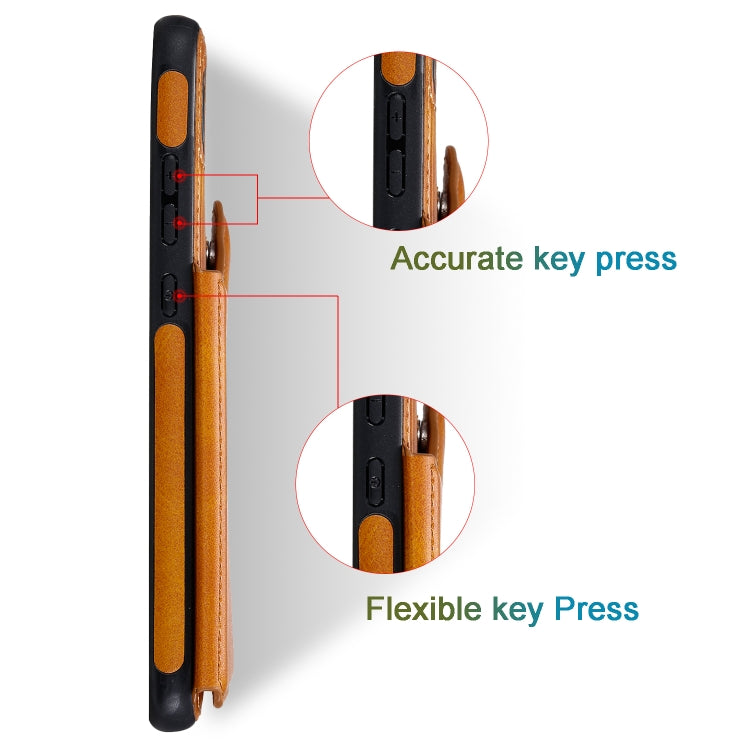 Accurate key press

Flexible key Press