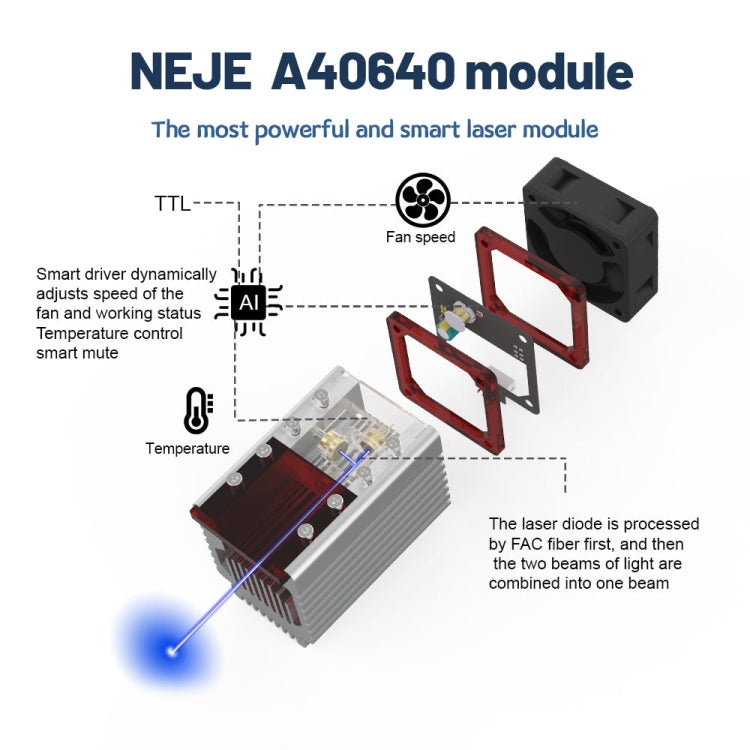 NEJE A40640 module

The most powerful and smart laser module

TTL

Fan speed

Smart driver dynamically adjusts speed of the fan and working status Temperature control smart mute

AI

Temperature

The laser diode is processed by FAC fiber first, and then the two beams of light are combined into one beam